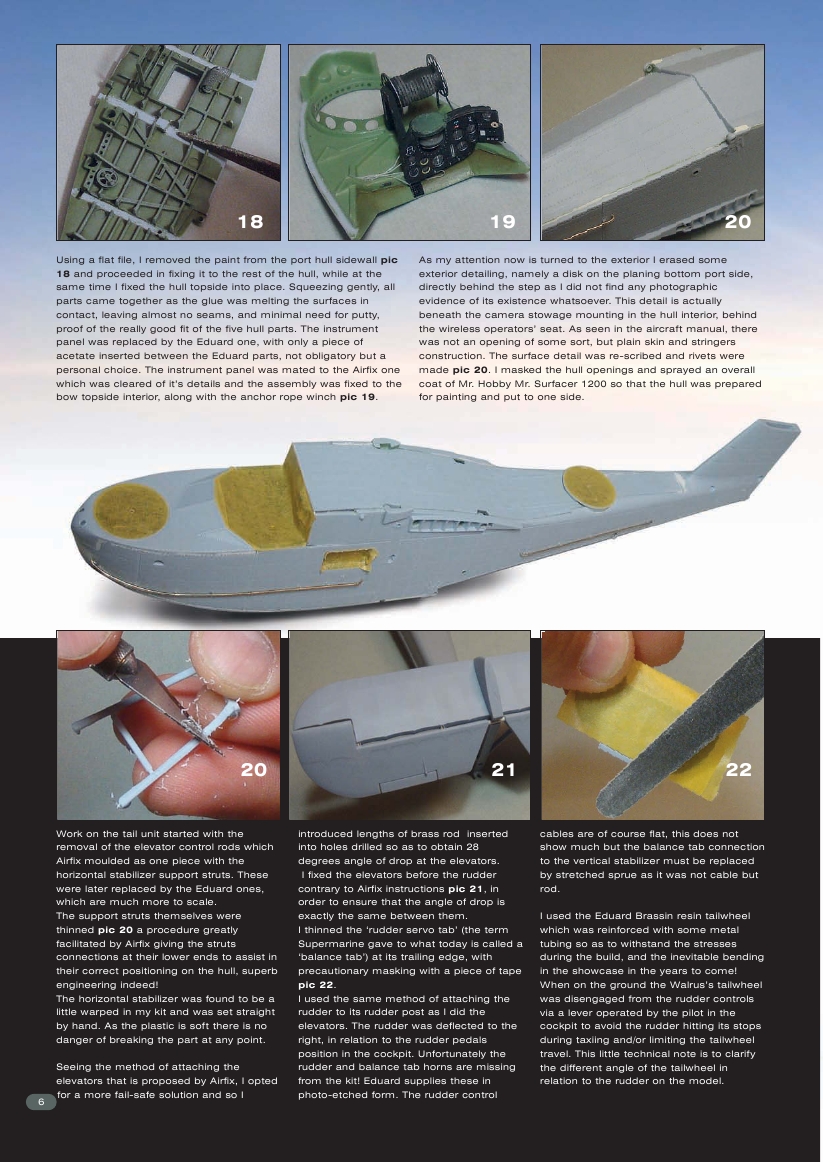 18

19

20

Using a flat file, I removed the paint from the port hull sidewall **pic 18** and proceeded in fixing it to the rest of the hull, while at the same time I fixed the hull topside into place. Squeezing gently, all parts came together as the glue was melting the surfaces in contact, leaving almost no seams, and minimal need for putty, proof of the really good fit of the five hull parts. The instrument panel was replaced by the Eduard one, with only a piece of acetate inserted between the Eduard parts, not obligatory but a personal choice. The instrument panel was mated to the Airfix one which was cleared of it's details and the assembly was fixed to the bow topside interior, along with the anchor rope winch **pic 19**.

As my attention now is turned to the exterior I erased some exterior detailing, namely a disk on the planing bottom port side, directly behind the step as I did not find any photographic evidence of its existence whatsoever. This detail is actually beneath the camera stowage mounting in the hull interior, behind the wireless operators' seat. As seen in the aircraft manual, there was not an opening of some sort, but plain skin and stringers construction. The surface detail was re-scribed and rivets were made **pic 20**. I masked the hull openings and sprayed an overall coat of Mr. Hobby Mr. Surfacer 1200 so that the hull was prepared for painting and put to one side.

20

21

22

Work on the tail unit started with the removal of the elevator control rods which Airfix moulded as one piece with the horizontal stabilizer support struts. These were later replaced by the Eduard ones, which are much more to scale.
The support struts themselves were thinned **pic 20** a procedure greatly facilitated by Airfix giving the struts connections at their lower ends to assist in their correct positioning on the hull, superb engineering indeed!
The horizontal stabilizer was found to be a little warped in my kit and was set straight by hand. As the plastic is soft there is no danger of breaking the part at any point.

Seeing the method of attaching the elevators that is proposed by Airfix, I opted for a more fail-safe solution and so I introduced lengths of brass rod inserted into holes drilled so as to obtain 28 degrees angle of drop at the elevators.
I fixed the elevators before the rudder contrary to Airfix instructions **pic 21**, in order to ensure that the angle of drop is exactly the same between them.
I thinned the 'rudder servo tab' (the term Supermarine gave to what today is called a 'balance tab') at its trailing edge, with precautionary masking with a piece of tape **pic 22**.
I used the same method of attaching the rudder to its rudder post as I did the elevators. The rudder was deflected to the right, in relation to the rudder pedals position in the cockpit. Unfortunately the rudder and balance tab horns are missing from the kit! Eduard supplies these in photo-etched form. The rudder control cables are of course flat, this does not show much but the balance tab connection to the vertical stabilizer must be replaced by stretched sprue as it was not cable but rod.

I used the Eduard Brassin resin tailwheel which was reinforced with some metal tubing so as to withstand the stresses during the build, and the inevitable bending in the showcase in the years to come! When on the ground the Walrus's tailwheel was disengaged from the rudder controls via a lever operated by the pilot in the cockpit to avoid the rudder hitting its stops during taxiing and/or limiting the tailwheel travel. This little technical note is to clarify the different angle of the tailwheel in relation to the rudder on the model.

6